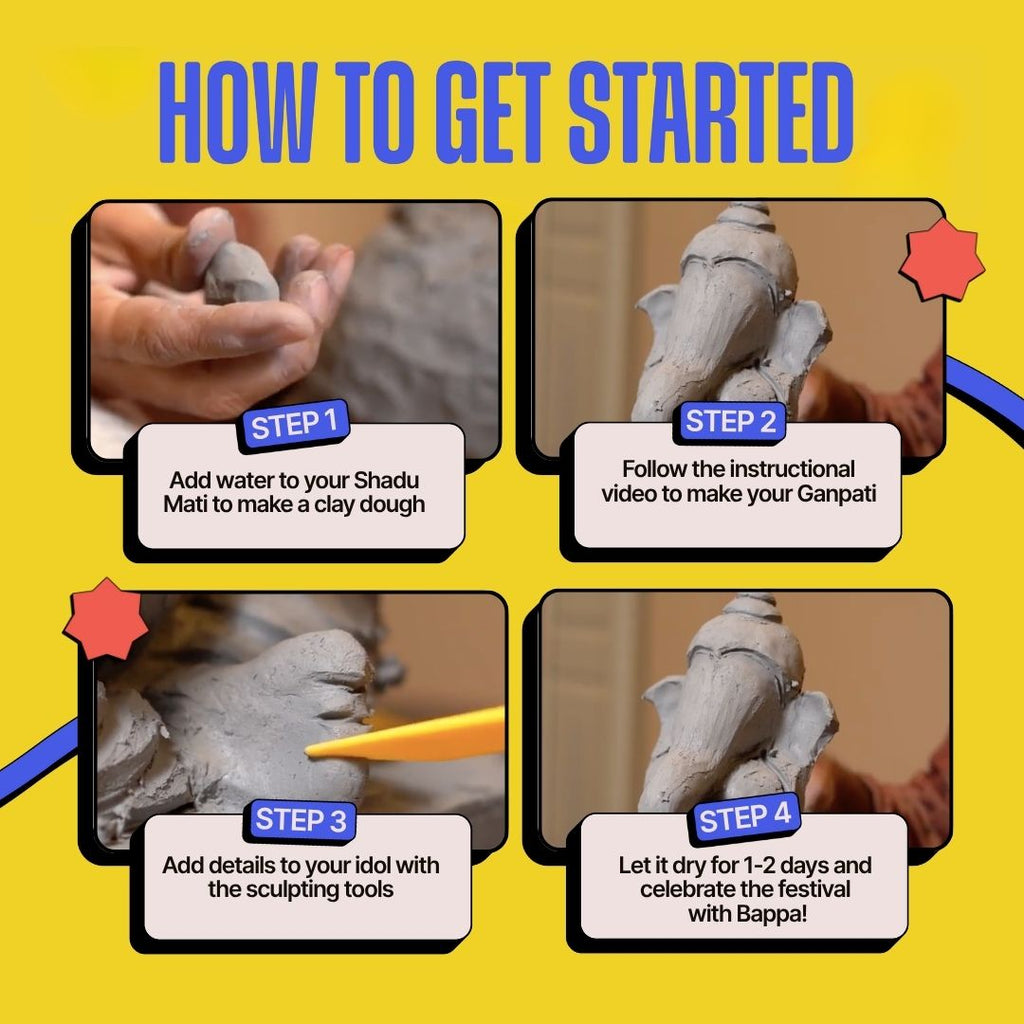 HOW TO GET STARTED

STEP 1
Add water to your Shadu Mati to make a clay dough

STEP 2
Follow the instructional video to make your Ganpati

STEP 3
Add details to your idol with the sculpting tools

STEP 4
Let it dry for 1-2 days and celebrate the festival with Bappa!