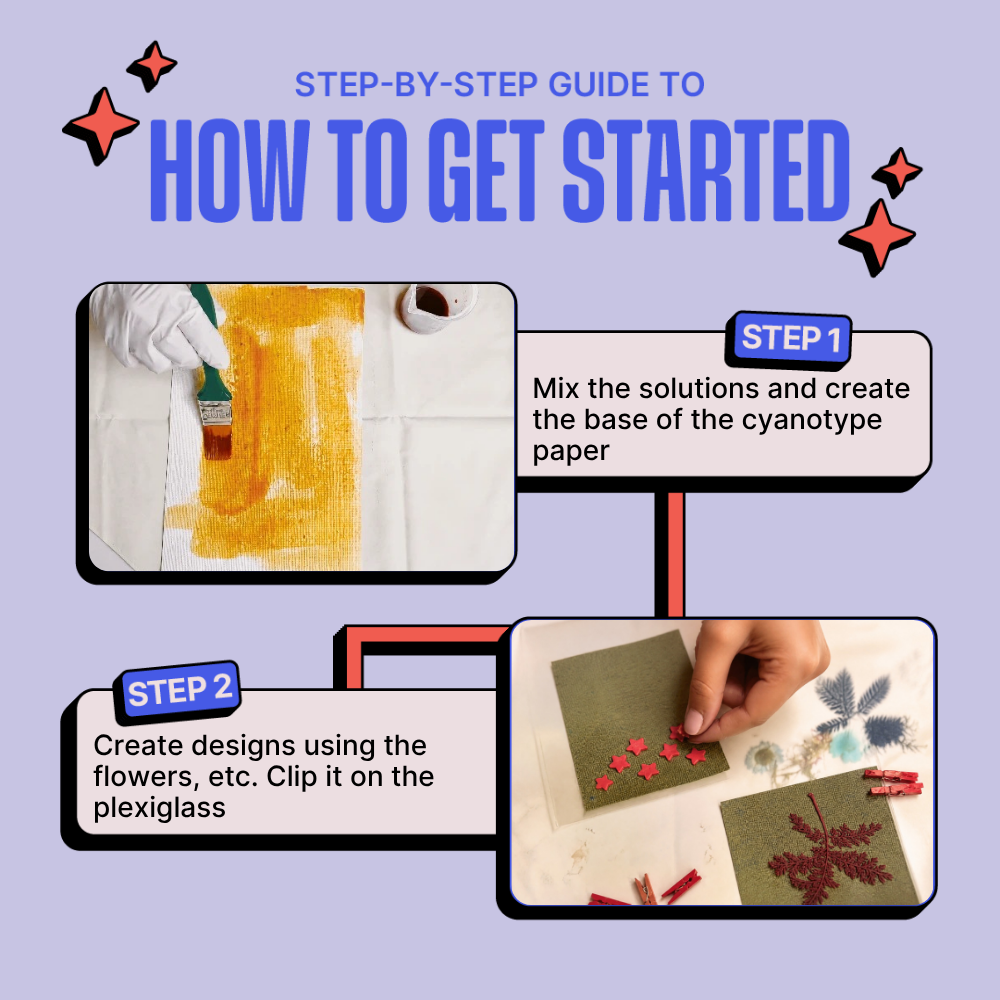 STEP-BY-STEP GUIDE TO

HOW TO GET STARTED

STEP 1

Mix the solutions and create the base of the cyanotype paper

STEP 2

Create designs using the flowers, etc. Clip it on the plexiglass