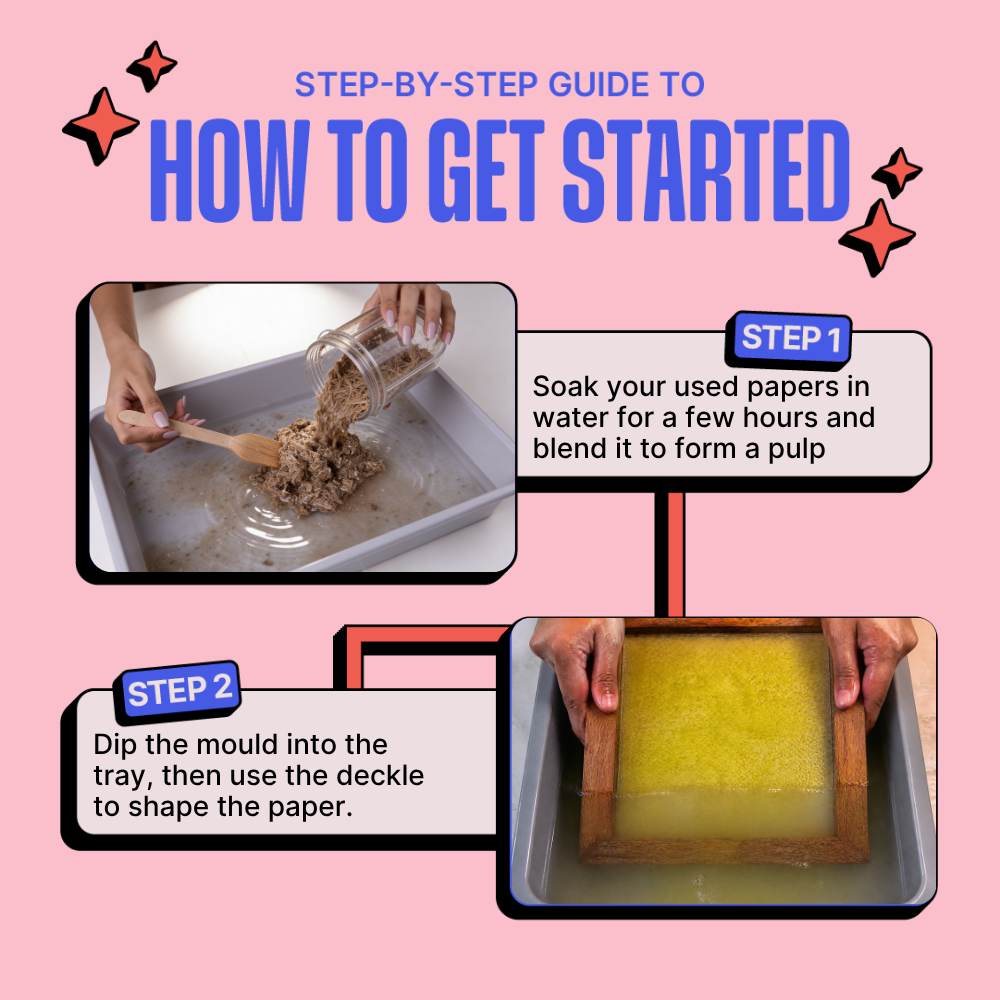 STEP-BY-STEP GUIDE TO
HOW TO GET STARTED

STEP 1
Soak your used papers in water for a few hours and blend it to form a pulp

STEP 2
Dip the mould into the tray, then use the deckle to shape the paper.